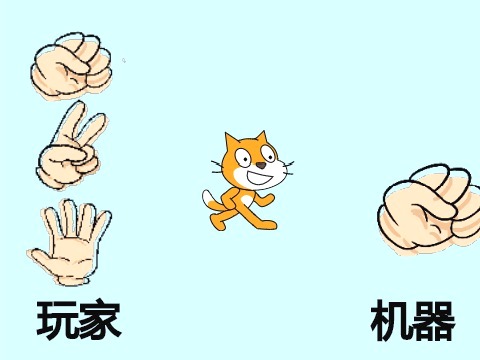 玩家

机器