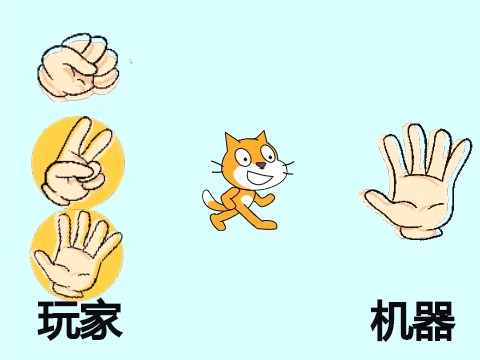 玩家

机器