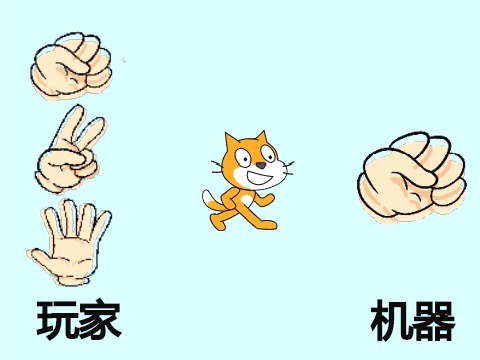 玩家

机器