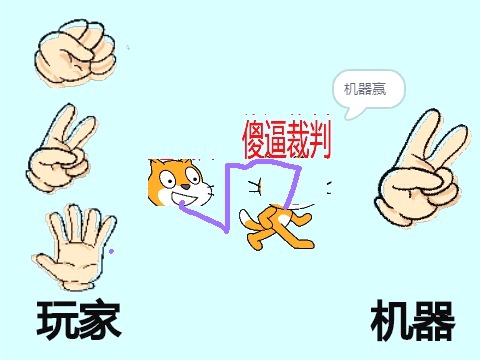 机器赢

傻逼裁判

玩家

机器