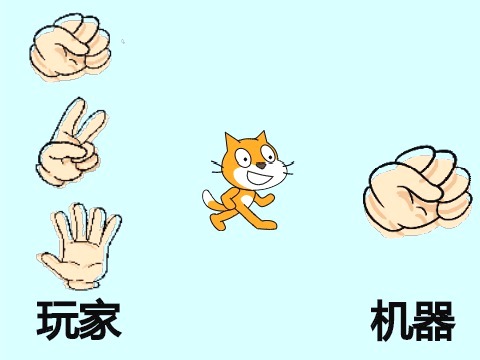 玩家

机器